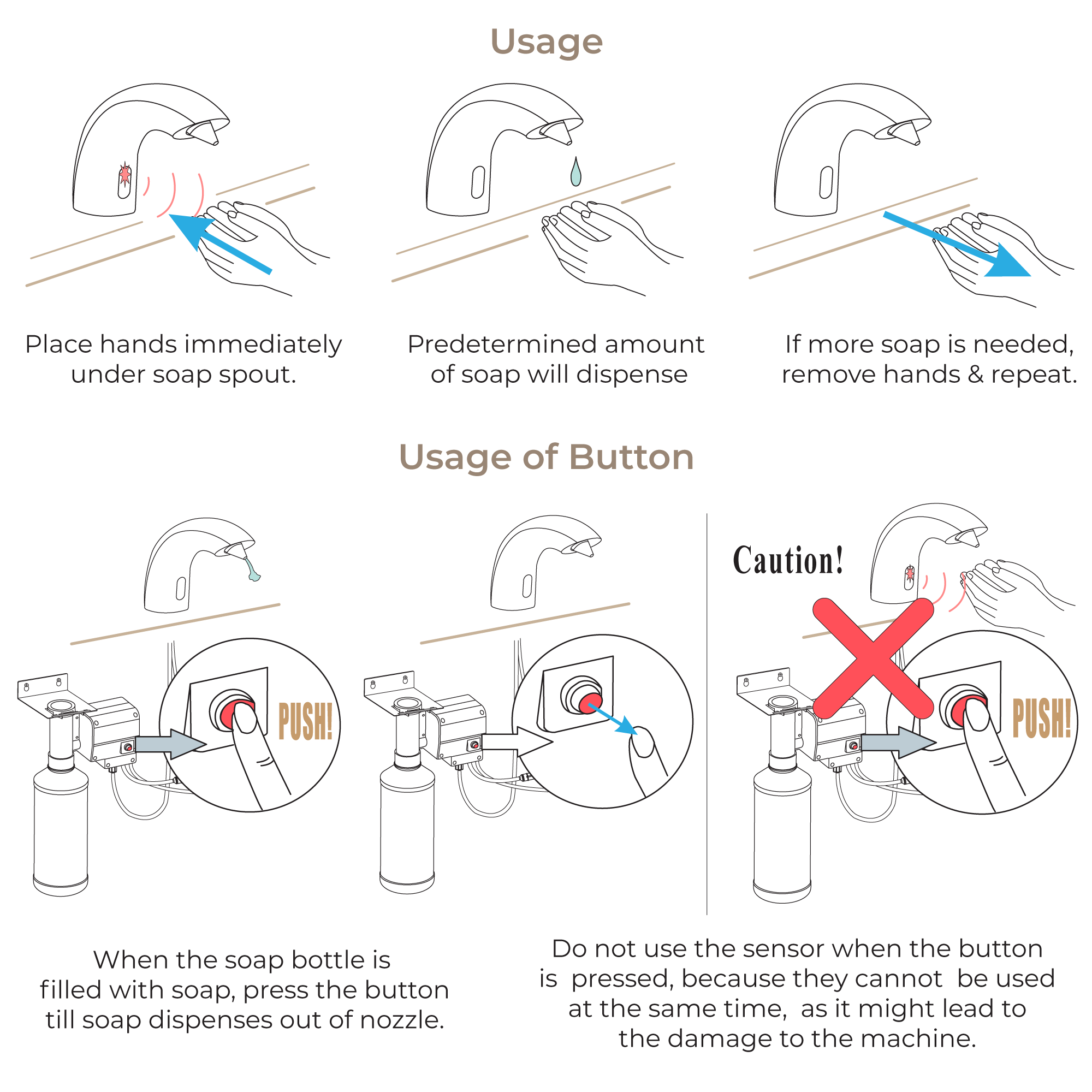 Usage

Place hands immediately under soap spout.

Predetermined amount of soap will dispense

If more soap is needed, remove hands & repeat.

Usage of Button

PUSH!

Caution!

PUSH!

When the soap bottle is filled with soap, press the button till soap dispenses out of nozzle.

Do not use the sensor when the button is pressed, because they cannot be used at the same time, as it might lead to the damage to the machine.